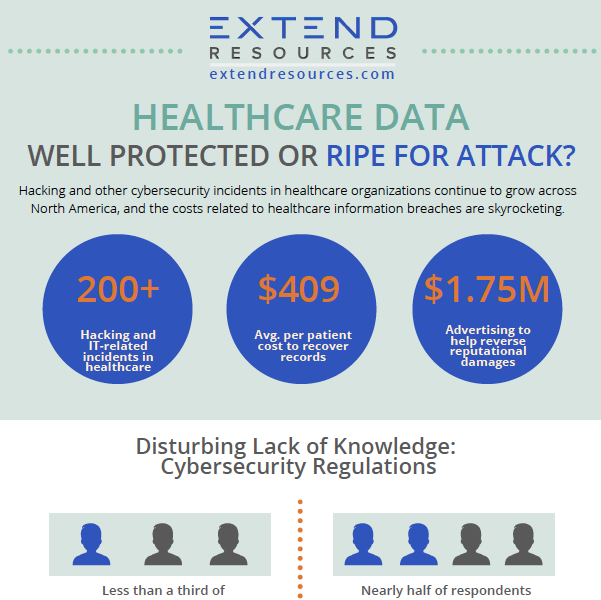 EXTEND
RESOURCES
extendresources.com

HEALTHCARE DATA
WELL PROTECTED OR RIPE FOR ATTACK?

Hacking and other cybersecurity incidents in healthcare organizations continue to grow across North America, and the costs related to healthcare information breaches are skyrocketing.

200+
Hacking and IT-related incidents in healthcare

$409
Avg. per patient cost to recover records

$1.75M
Advertising to help reverse reputational damages

Disturbing Lack of Knowledge: Cybersecurity Regulations

Less than a third of

Nearly half of respondents